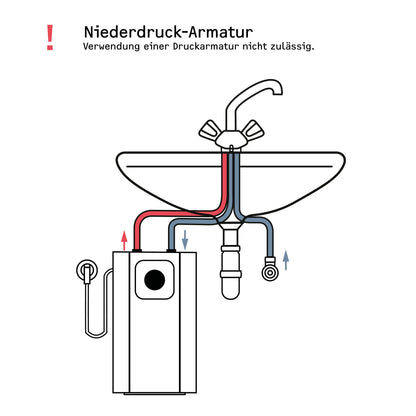 !

Niederdruck-Armatur
Verwendung einer Druckarmatur nicht zulässig.