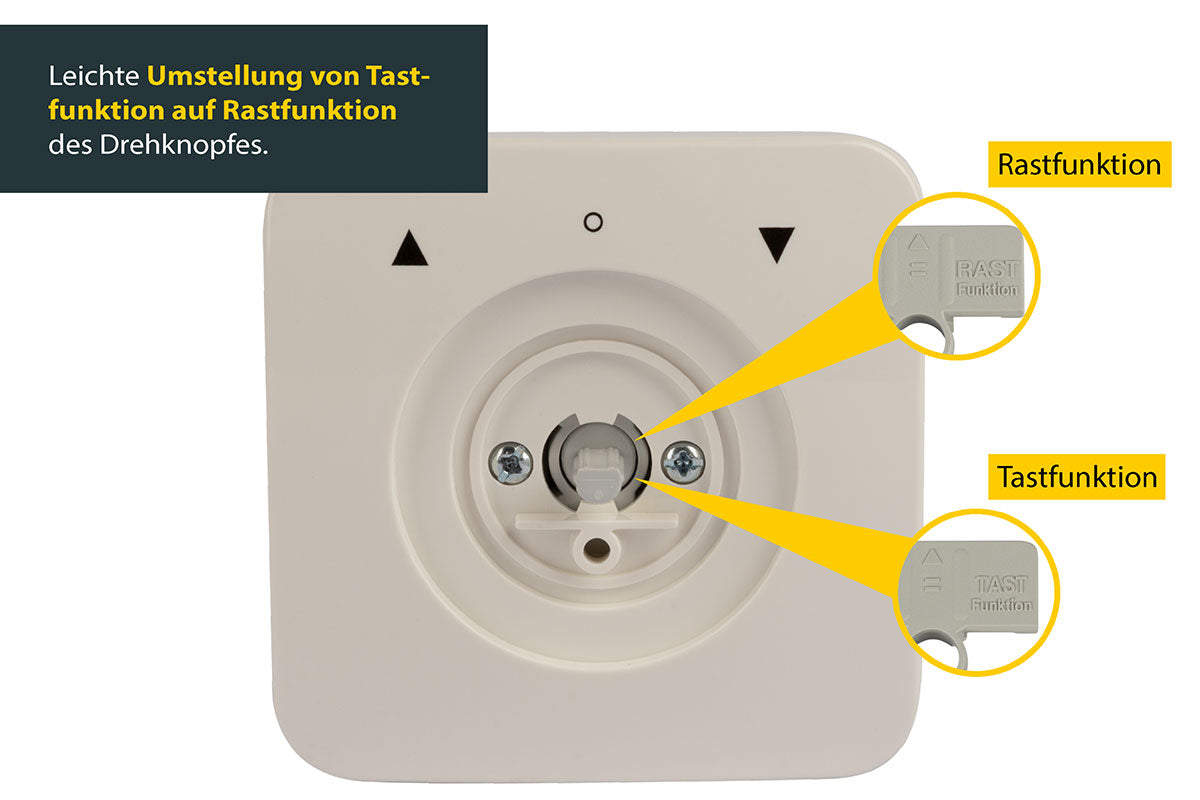 Leichte Umstellung von Tastfunktion auf Rastfunktion des Drehknopfes.

Rastfunktion

RAST Funktion

Tastfunktion

TAST Funktion