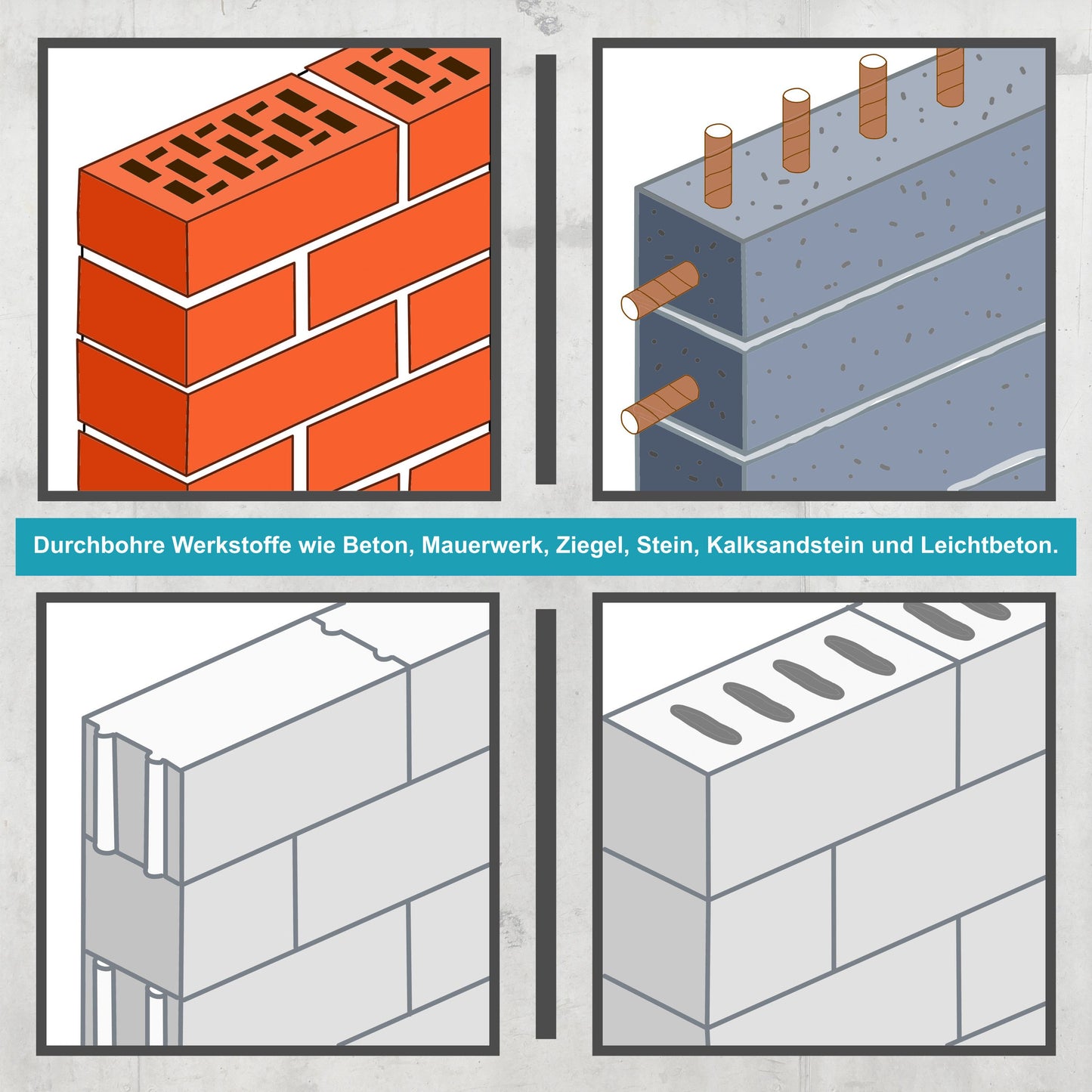 Durchbohre Werkstoffe wie Beton, Mauerwerk, Ziegel, Stein, Kalksandstein und Leichtbeton.