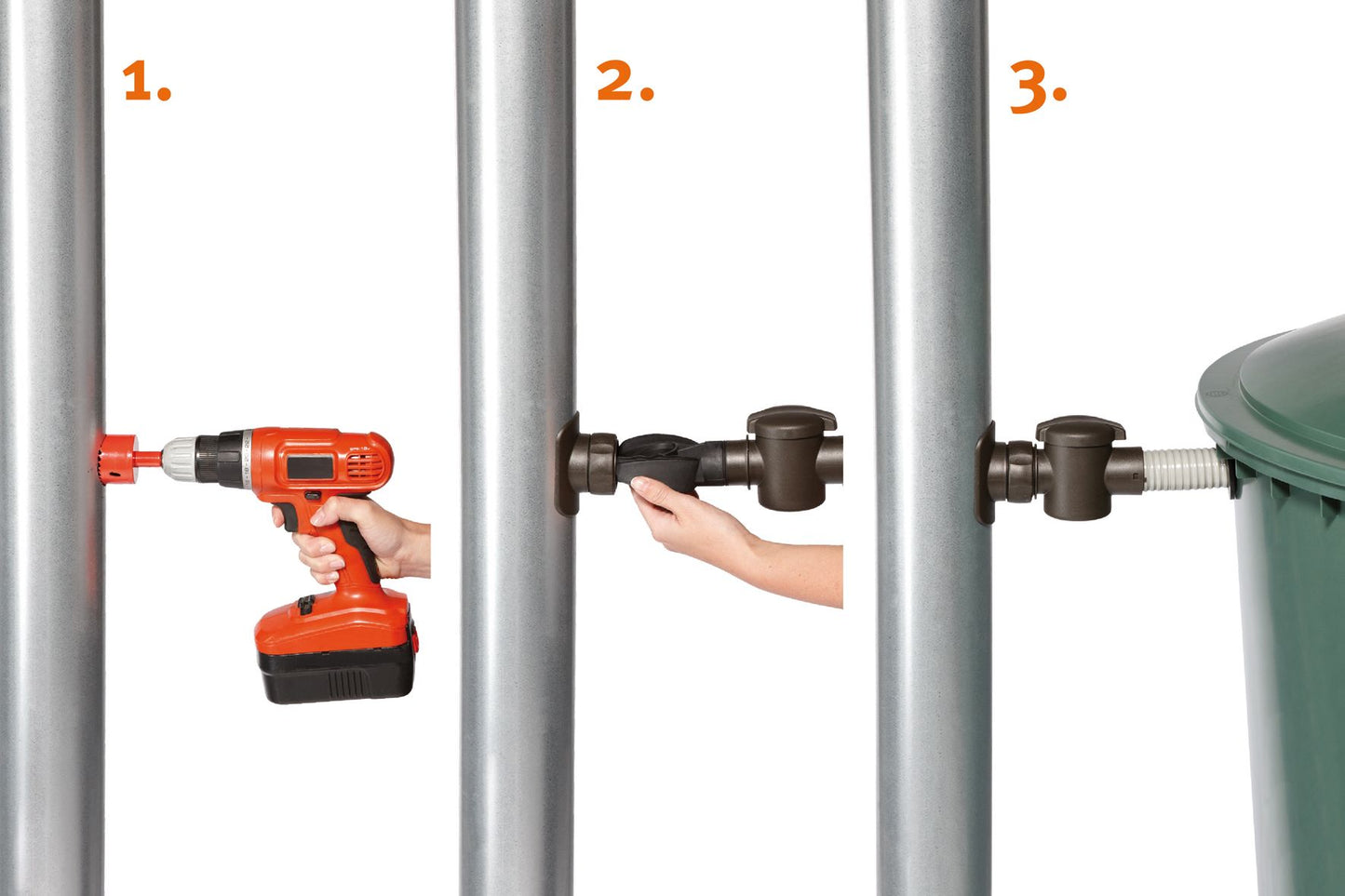 1.

2.

3.